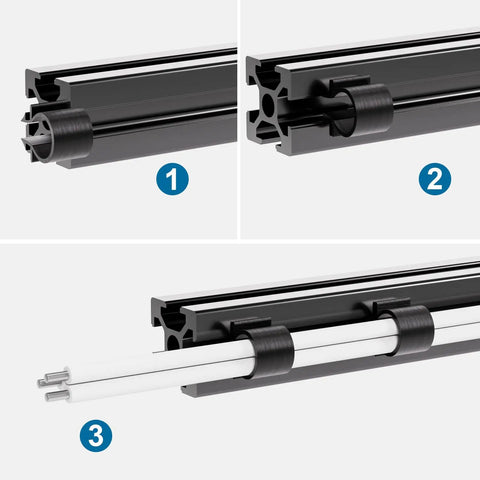 1

2

3