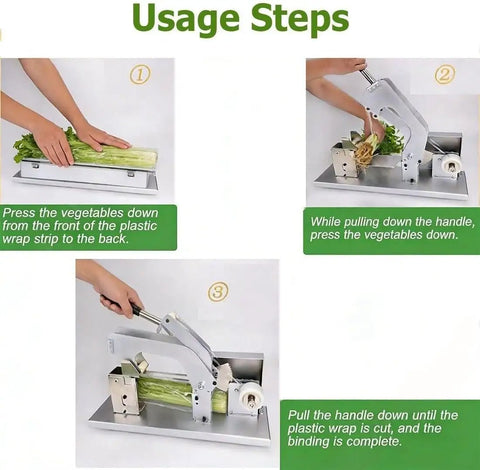 Usage Steps

①

Press the vegetables down from the front of the plastic wrap strip to the back.

②

While pulling down the handle, press the vegetables down.

③

Pull the handle down until the plastic wrap is cut, and the binding is complete.