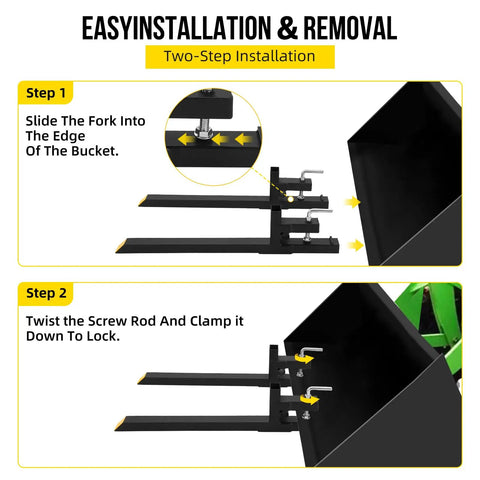 EASYINSTALLATION & REMOVAL

Two-Step Installation

Step 1

Slide The Fork Into The Edge Of The Bucket.

Step 2

Twist the Screw Rod And Clamp it Down To Lock.