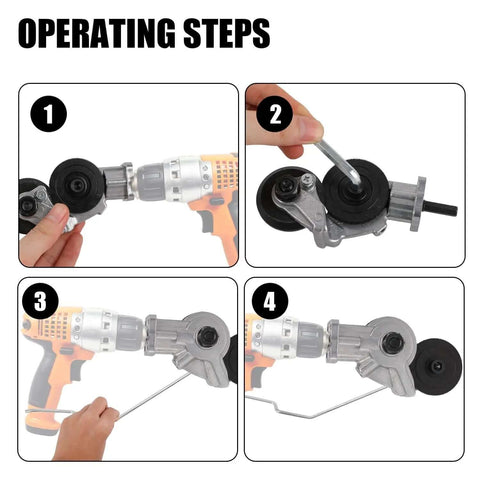 OPERATING STEPS

1

2

3

4