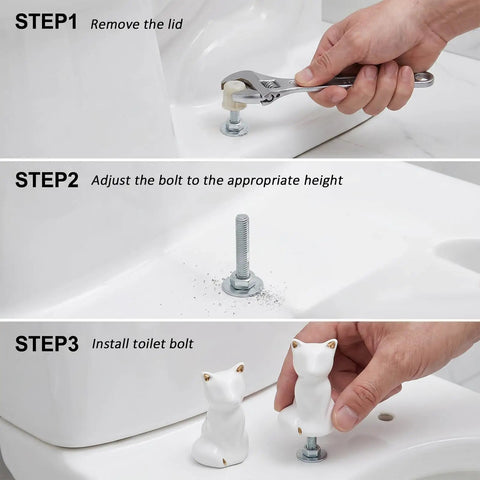 STEP1 Remove the lid

STEP2 Adjust the bolt to the appropriate height

STEP3 Install toilet bolt