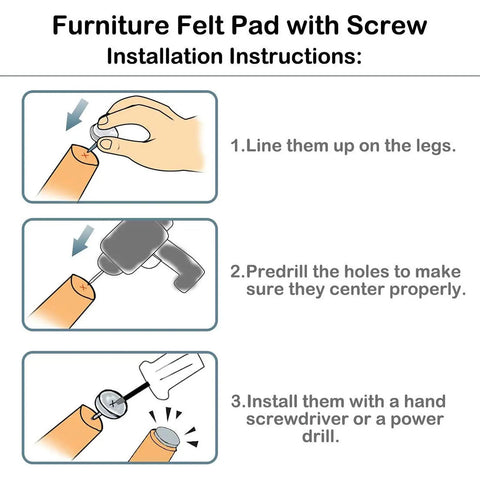 Furniture Felt Pad with Screw
Installation Instructions:

1.Line them up on the legs.

2.Predrill the holes to make sure they center properly.

3.Install them with a hand screwdriver or a power drill.