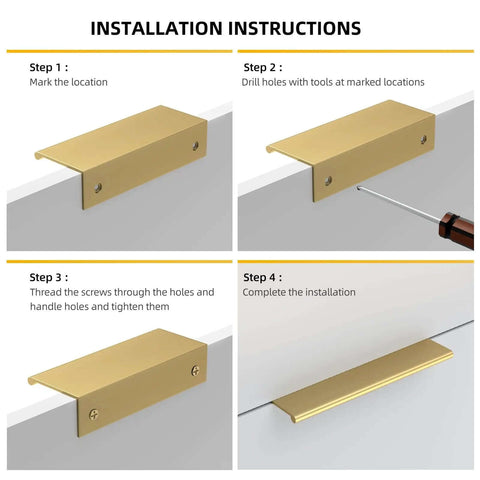 INSTALLATION INSTRUCTIONS

Step 1 :
Mark the location

Step 2 :
Drill holes with tools at marked locations

Step 3 :
Thread the screws through the holes and handle holes and tighten them

Step 4 :
Complete the installation