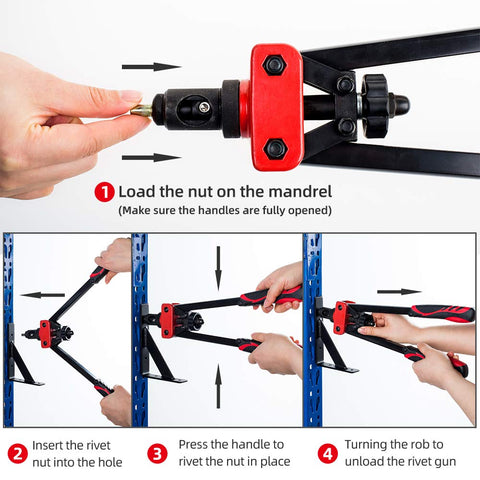 1 Load the nut on the mandrel
(Make sure the handles are fully opened)

2 Insert the rivet nut into the hole

3 Press the handle to rivet the nut in place

4 Turning the rob to unload the rivet gun