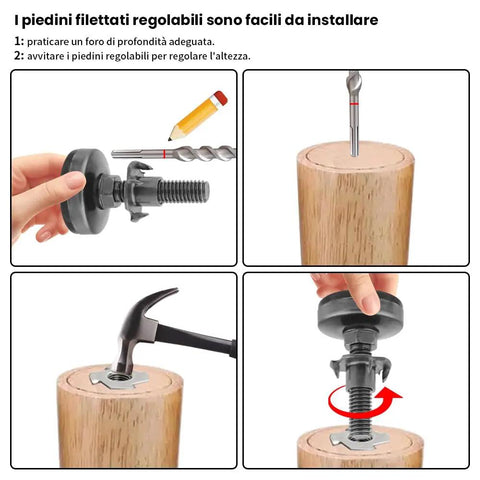 I piedini filettati regolabili sono facili da installare

1: praticare un foro di profondità adeguata.

2: avvitare i piedini regolabili per regolare l'altezza.