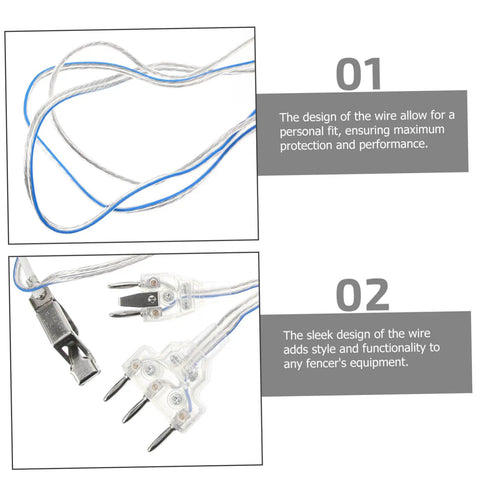 01

The design of the wire allow for a personal fit, ensuring maximum protection and performance.

02

The sleek design of the wire adds style and functionality to any fencer's equipment.