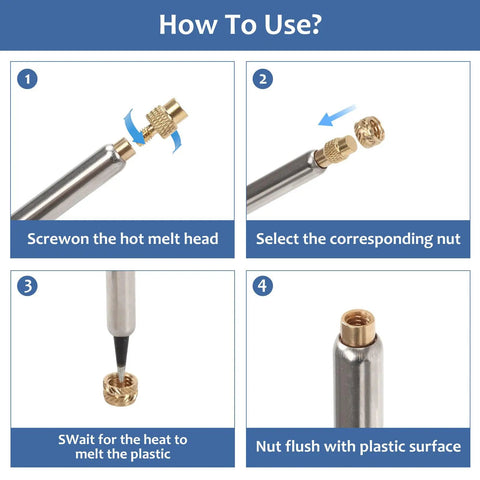 How To Use?

1

Screwon the hot melt head

2

Select the corresponding nut

3

SWait for the heat to melt the plastic

4

Nut flush with plastic surface