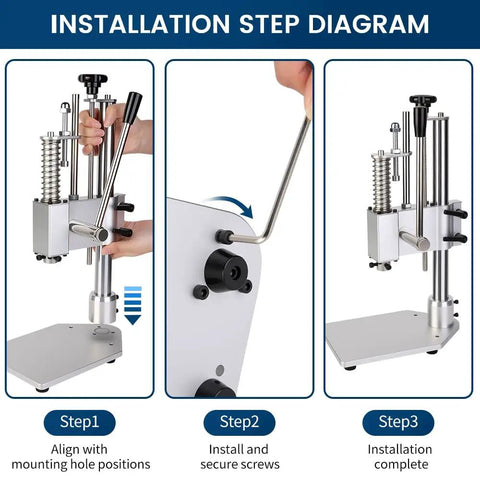 INSTALLATION STEP DIAGRAM

Step1
Align with mounting hole positions

Step2
Install and secure screws

Step3
Installation complete