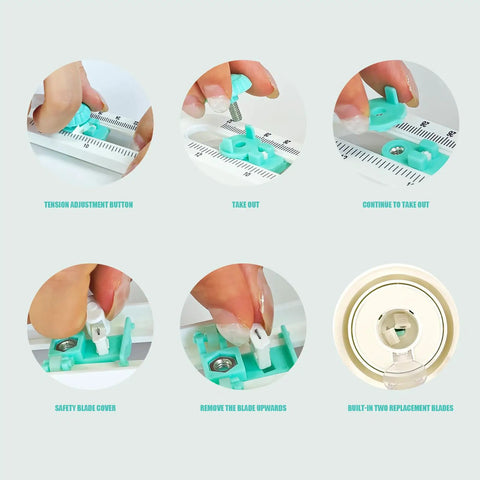 TENSION ADJUSTMENT BUTTON

TAKE OUT

CONTINUE TO TAKE OUT

SAFETY BLADE COVER

REMOVE THE BLADE UPWARDS

BUILT-IN TWO REPLACEMENT BLADES