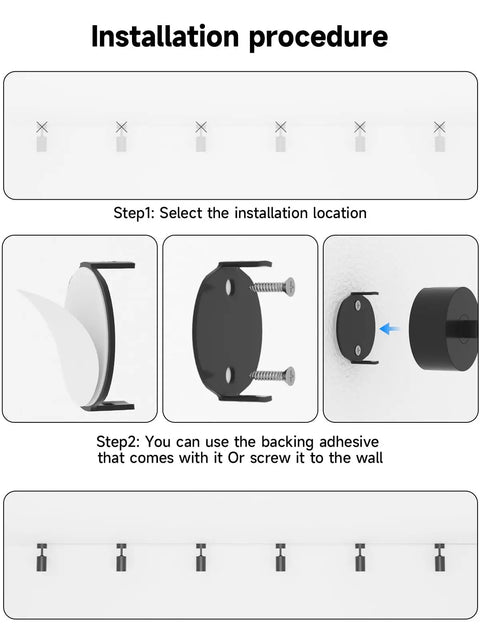 Installation procedure

Step1: Select the installation location

Step2: You can use the backing adhesive that comes with it Or screw it to the wall