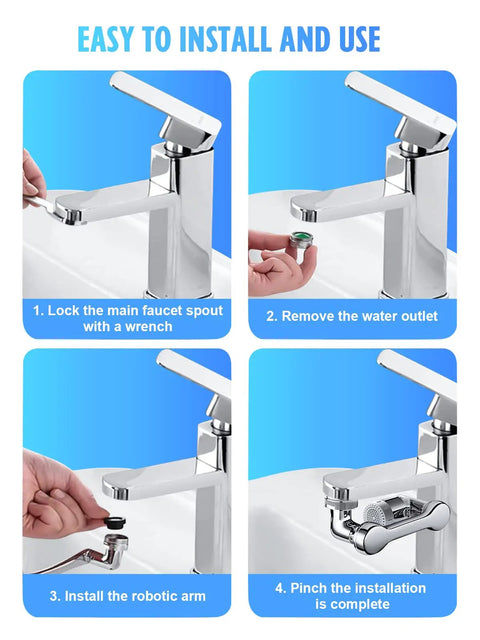 EASY TO INSTALL AND USE

1. Lock the main faucet spout with a wrench

2. Remove the water outlet

3. Install the robotic arm

4. Pinch the installation is complete