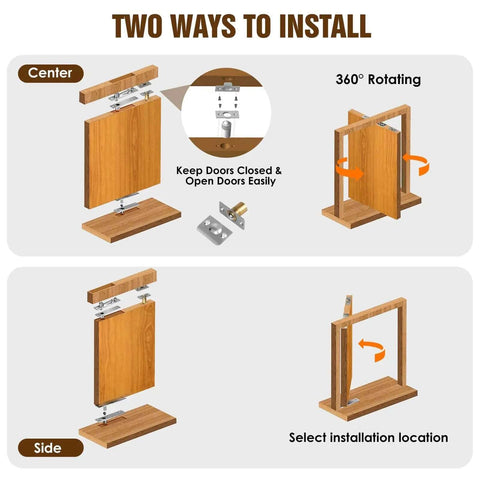 TWO WAYS TO INSTALL

Center

Keep Doors Closed & Open Doors Easily

360° Rotating

Side

Select installation location