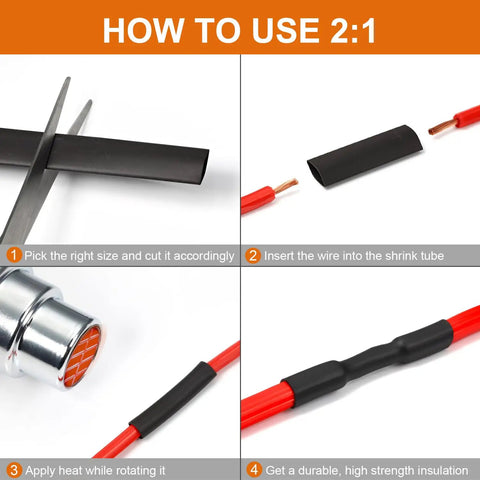 HOW TO USE 2:1

1 Pick the right size and cut it accordingly

2 Insert the wire into the shrink tube

3 Apply heat while rotating it

4 Get a durable, high strength insulation