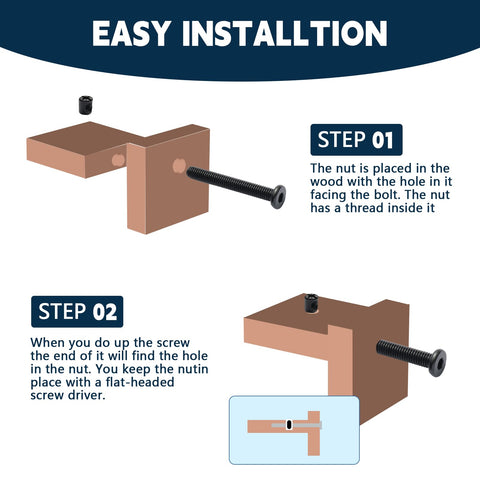 EASY INSTALLTION

STEP 01

The nut is placed in the wood with the hole in it facing the bolt. The nut has a thread inside it

STEP 02

When you do up the screw the end of it will find the hole in the nut. You keep the nutin place with a flat-headed screw driver.