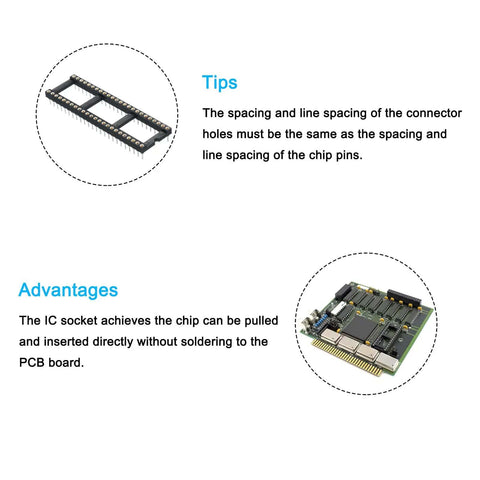 Tips

The spacing and line spacing of the connector holes must be the same as the spacing and line spacing of the chip pins.

Advantages

The IC socket achieves the chip can be pulled and inserted directly without soldering to the PCB board.