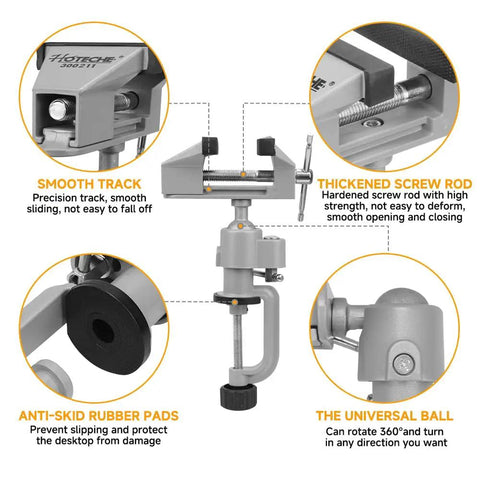 HOTECHE®
300211

SMOOTH TRACK
Precision track, smooth sliding, not easy to fall off

THICKENED SCREW ROD
Hardened screw rod with high strength, not easy to deform, smooth opening and closing

ANTI-SKID RUBBER PADS
Prevent slipping and protect the desktop from damage

THE UNIVERSAL BALL
Can rotate 360°and turn in any direction you want