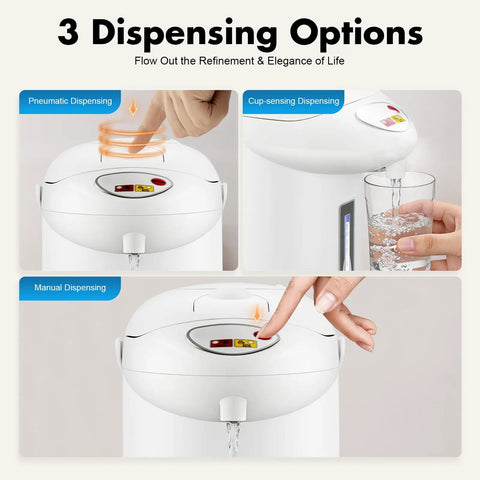 3 Dispensing Options

Flow Out the Refinement & Elegance of Life

Pneumatic Dispensing

Cup-sensing Dispensing

Manual Dispensing