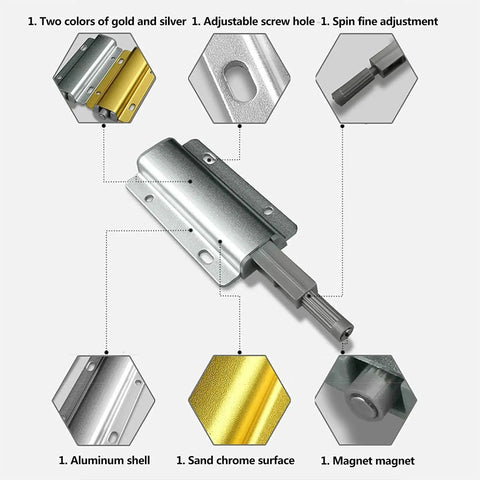 1. Two colors of gold and silver

1. Adjustable screw hole

1. Spin fine adjustment

1. Aluminum shell

1. Sand chrome surface

1. Magnet magnet