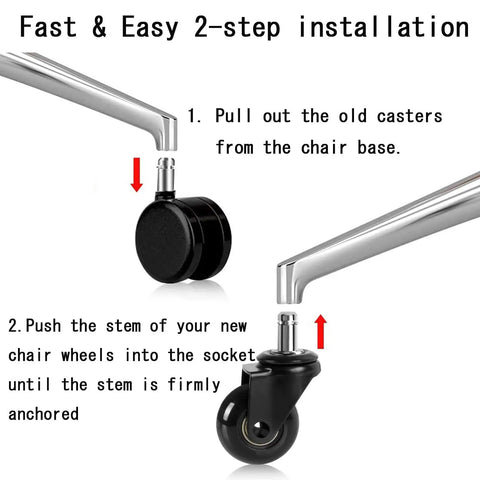 Fast & Easy 2-step installation

1. Pull out the old casters from the chair base.

2.Push the stem of your new chair wheels into the socket until the stem is firmly anchored