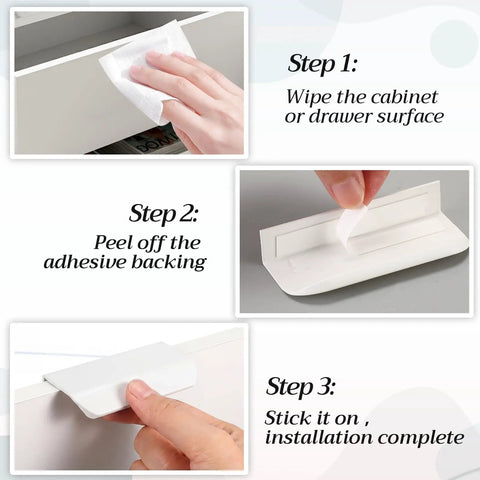 Step 1:
Wipe the cabinet or drawer surface

Step 2:
Peel off the adhesive backing

Step 3:
Stick it on , installation complete