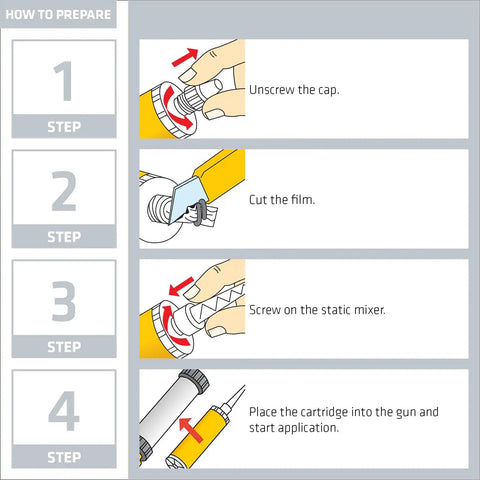 HOW TO PREPARE

1
STEP

Unscrew the cap.

2
STEP

Cut the film.

3
STEP

Screw on the static mixer.

4
STEP

Place the cartridge into the gun and start application.