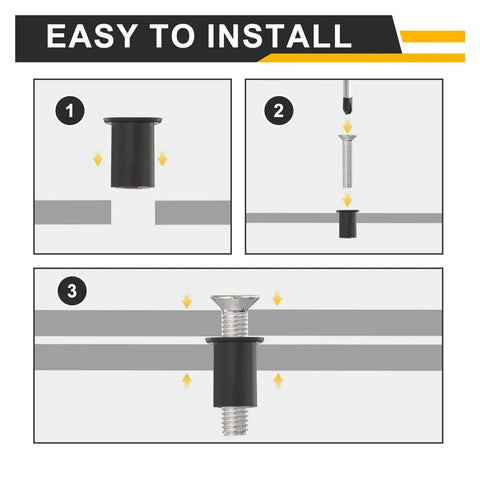 EASY TO INSTALL

1

2

3