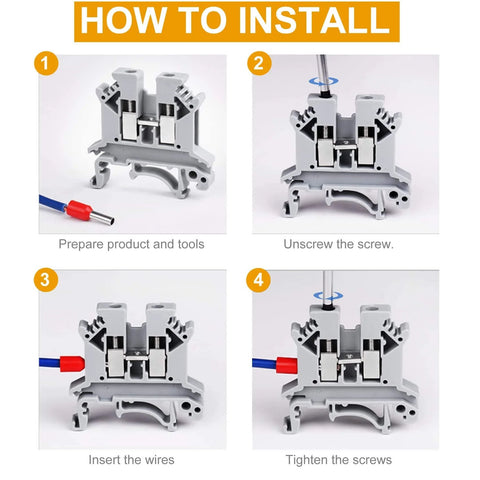 HOW TO INSTALL

1

Prepare product and tools

2

Unscrew the screw.

3

Insert the wires

4

Tighten the screws