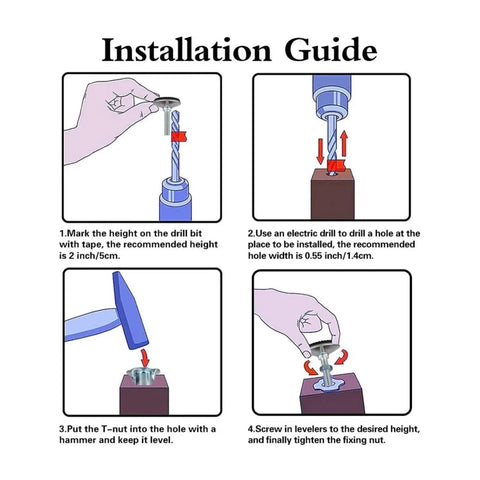 Installation Guide

1.Mark the height on the drill bit with tape, the recommended height is 2 inch/5cm.

2.Use an electric drill to drill a hole at the place to be installed, the recommended hole width is 0.55 inch/1.4cm.

3.Put the T-nut into the hole with a hammer and keep it level.

4.Screw in levelers to the desired height, and finally tighten the fixing nut.