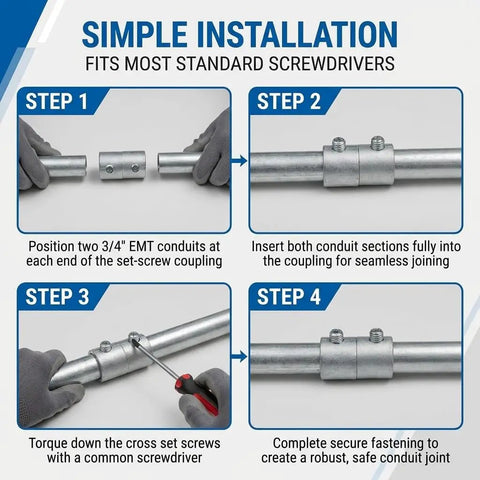 SIMPLE INSTALLATION
FITS MOST STANDARD SCREWDRIVERS

STEP 1

Position two 3/4" EMT conduits at each end of the set-screw coupling

STEP 2

Insert both conduit sections fully into the coupling for seamless joining

STEP 3

Torque down the cross set screws with a common screwdriver

STEP 4

Complete secure fastening to create a robust, safe conduit joint