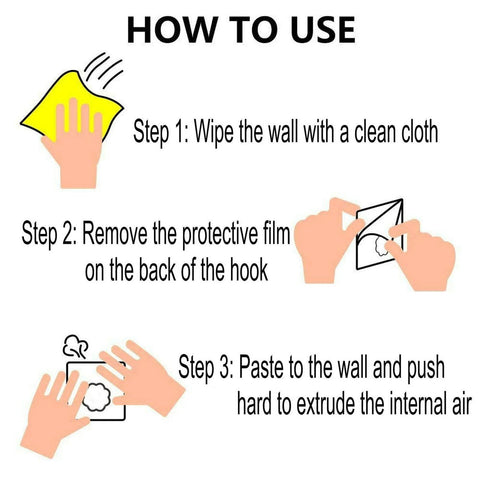 HOW TO USE

Step 1: Wipe the wall with a clean cloth

Step 2: Remove the protective film on the back of the hook

Step 3: Paste to the wall and push hard to extrude the internal air