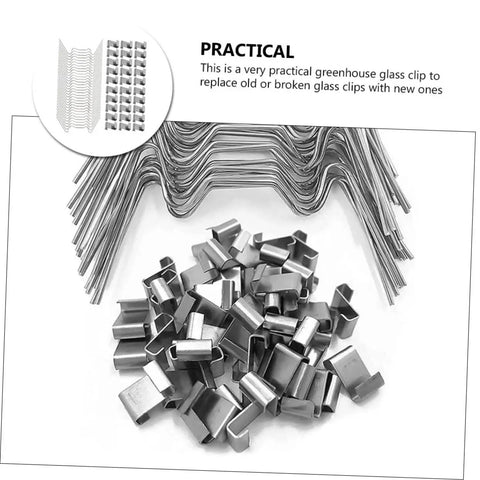 PRACTICAL

This is a very practical greenhouse glass clip to replace old or broken glass clips with new ones