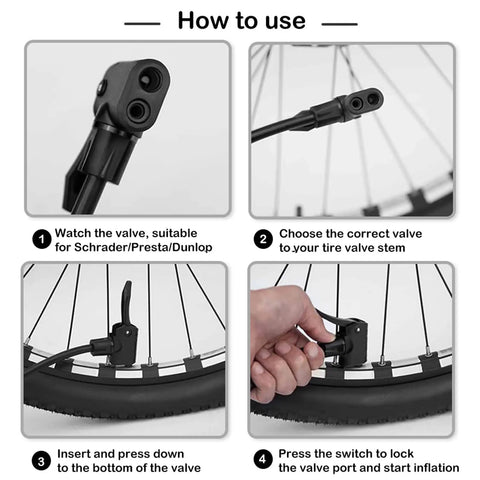 How to use

1 Watch the valve, suitable for Schrader/Presta/Dunlop

2 Choose the correct valve to your tire valve stem

3 Insert and press down to the bottom of the valve

4 Press the switch to lock the valve port and start inflation