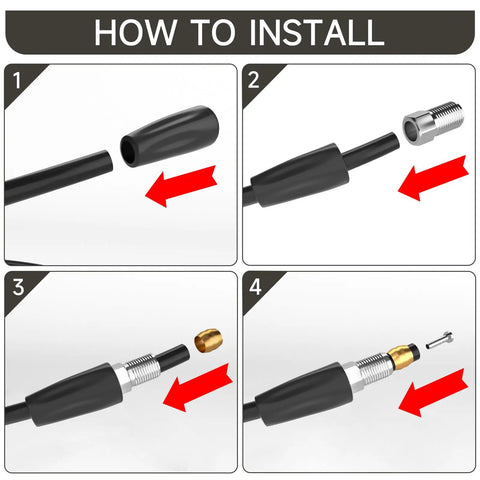 HOW TO INSTALL

1

2

3

4