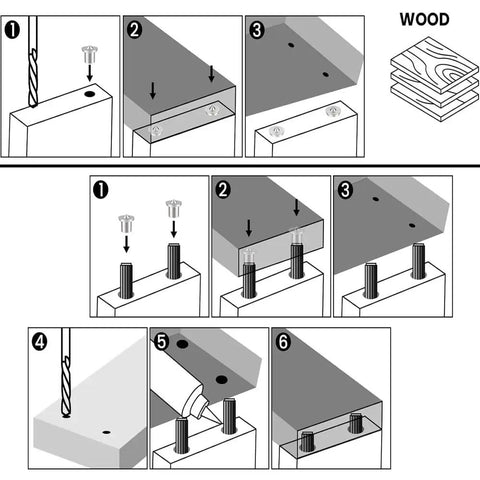 1
2
3
WOOD
1
2
3
4
5
6