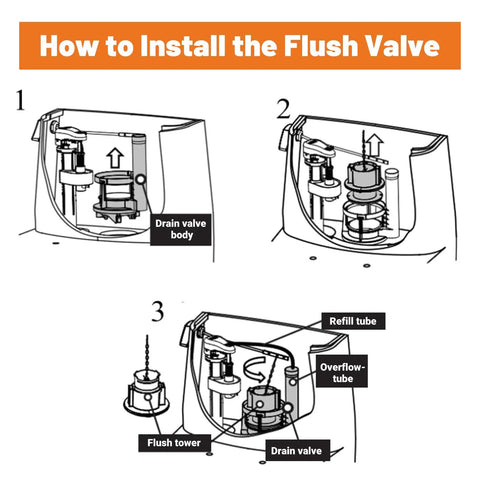 How to Install the Flush Valve

1

Drain valve body

2

3

Refill tube

Overflow-tube

Flush tower

Drain valve