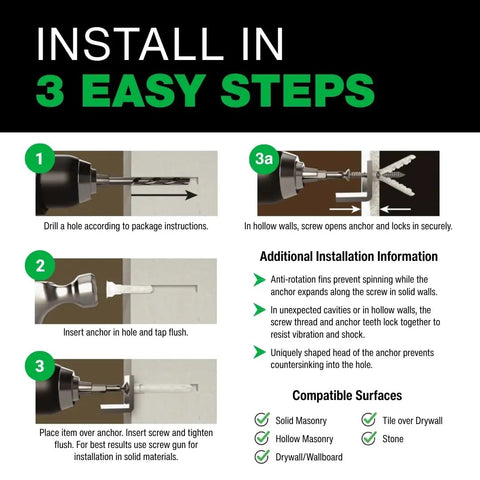 INSTALL IN
3 EASY STEPS

1

Drill a hole according to package instructions.

2

Insert anchor in hole and tap flush.

3

Place item over anchor. Insert screw and tighten flush. For best results use screw gun for installation in solid materials.

3a

In hollow walls, screw opens anchor and locks in securely.

Additional Installation Information

Anti-rotation fins prevent spinning while the anchor expands along the screw in solid walls.

In unexpected cavities or in hollow walls, the screw thread and anchor teeth lock together to resist vibration and shock.

Uniquely shaped head of the anchor prevents countersinking into the hole.

Compatible Surfaces

Solid Masonry
Hollow Masonry
Drywall/Wallboard
Tile over Drywall
Stone