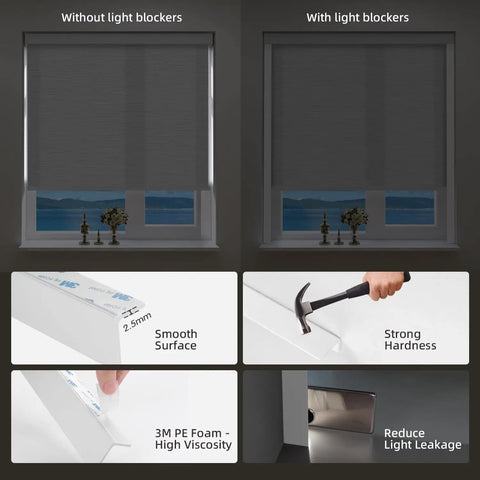 Without light blockers

With light blockers

3M

2.5mm

Smooth Surface

Strong Hardness

3M PE Foam - High Viscosity

Reduce Light Leakage