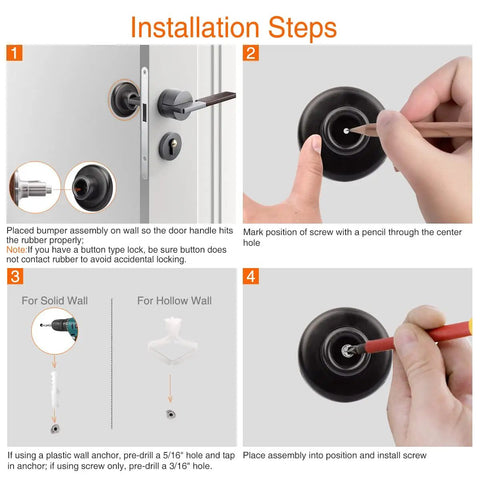 Installation Steps

1

Placed bumper assembly on wall so the door handle hits the rubber properly;
Note:If you have a button type lock, be sure button does not contact rubber to avoid accidental locking.

2

Mark position of screw with a pencil through the center hole

3

For Solid Wall

For Hollow Wall

If using a plastic wall anchor, pre-drill a 5/16" hole and tap in anchor; if using screw only, pre-drill a 3/16" hole.

4

Place assembly into position and install screw