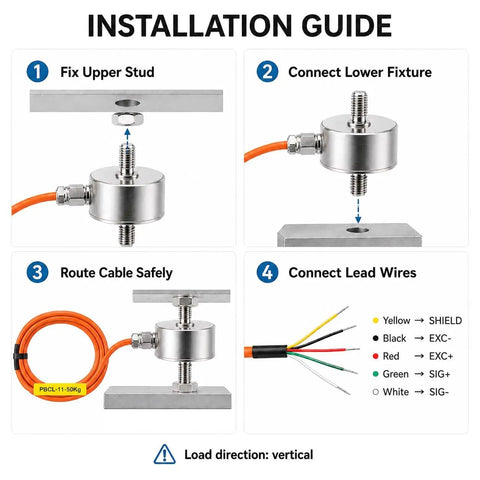 INSTALLATION GUIDE

1 Fix Upper Stud

2 Connect Lower Fixture

3 Route Cable Safely

PBCL-11-50Kg

4 Connect Lead Wires

Yellow → SHIELD
Black → EXC-
Red → EXC+
Green → SIG+
White → SIG-

Load direction: vertical