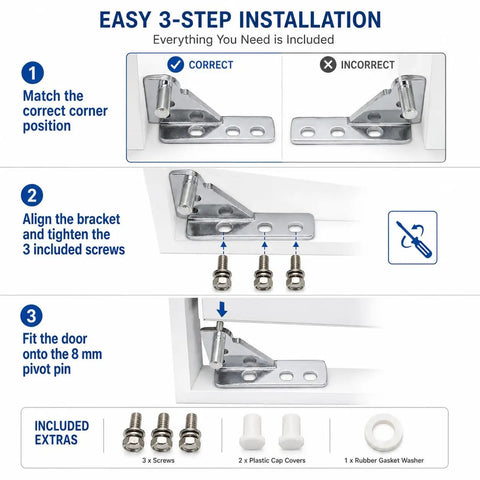 EASY 3-STEP INSTALLATION

Everything You Need is Included

1

Match the correct corner position

CORRECT

INCORRECT

2

Align the bracket and tighten the 3 included screws

3

Fit the door onto the 8 mm pivot pin

INCLUDED EXTRAS

3 x Screws

2 x Plastic Cap Covers

1 x Rubber Gasket Washer