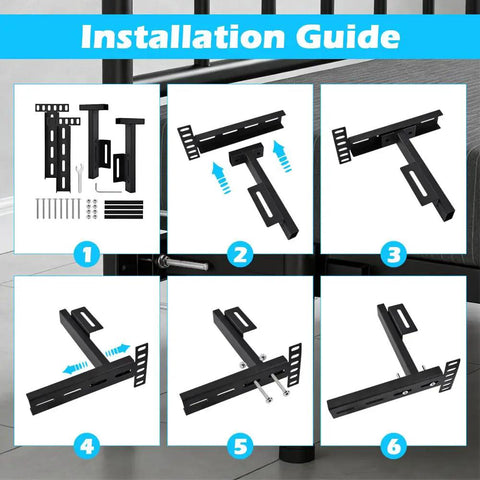 Installation Guide

1

2

3

4

5

6