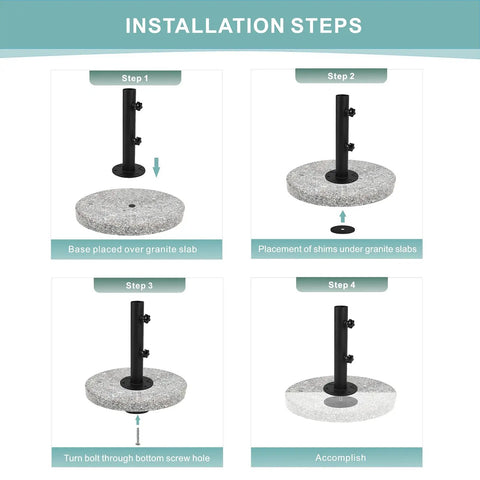 INSTALLATION STEPS

Step 1

Base placed over granite slab

Step 2

Placement of shims under granite slabs

Step 3

Turn bolt through bottom screw hole

Step 4

Accomplish