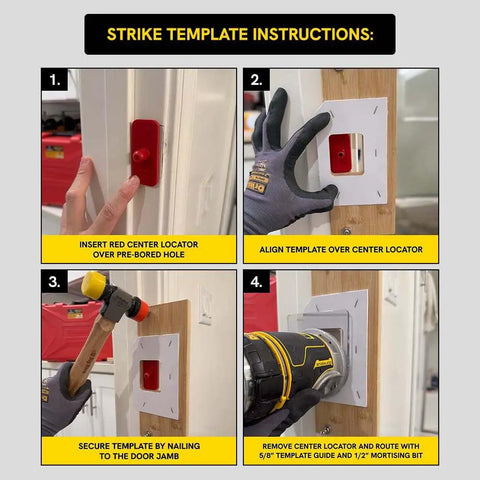 STRIKE TEMPLATE INSTRUCTIONS:

1.

INSERT RED CENTER LOCATOR OVER PRE-BORED HOLE

2.

ALIGN TEMPLATE OVER CENTER LOCATOR

3.

SECURE TEMPLATE BY NAILING TO THE DOOR JAMB

4.

REMOVE CENTER LOCATOR AND ROUTE WITH 5/8" TEMPLATE GUIDE AND 1/2" MORTISING BIT