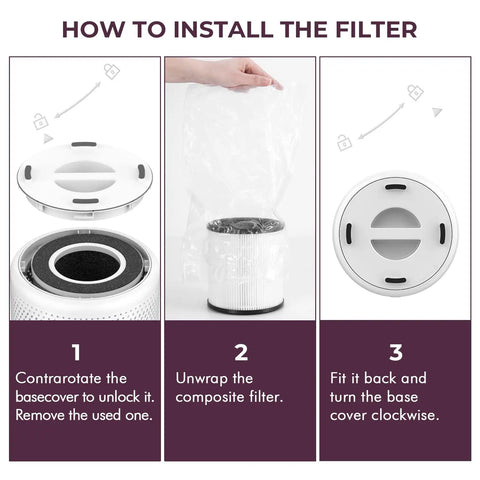 HOW TO INSTALL THE FILTER

1
Contrarotate the basecover to unlock it. Remove the used one.

2
Unwrap the composite filter.

3
Fit it back and turn the base cover clockwise.