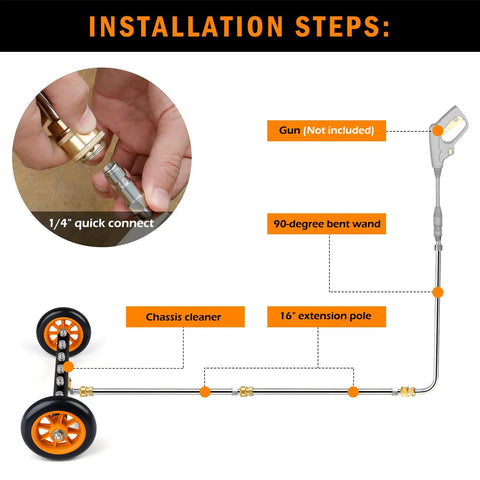 INSTALLATION STEPS:

1/4" quick connect

Gun (Not included)

90-degree bent wand

Chassis cleaner

16" extension pole