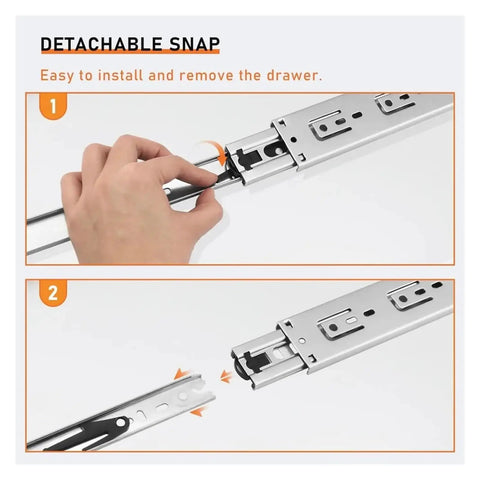 DETACHABLE SNAP

Easy to install and remove the drawer.

1

2