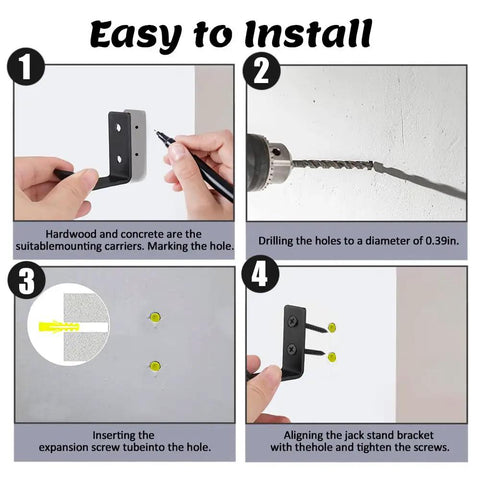 Easy to Install

1

Hardwood and concrete are the suitablemounting carriers. Marking the hole.

2

Drilling the holes to a diameter of 0.39in.

3

Inserting the expansion screw tubeinto the hole.

4

Aligning the jack stand bracket with thehole and tighten the screws.