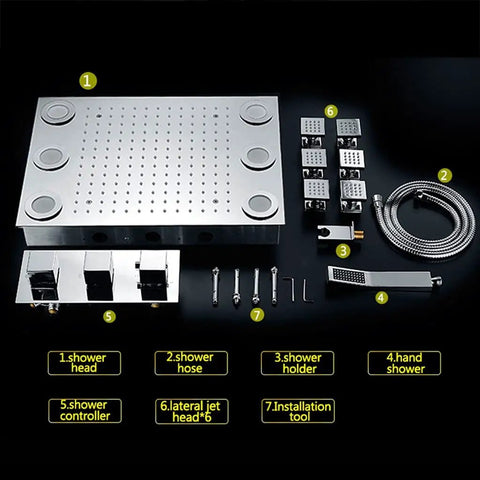 1

6

2

3

4

5

7

1.shower head

2.shower hose

3.shower holder

4.hand shower

5.shower controller

6.lateral jet head*6

7.Installation tool