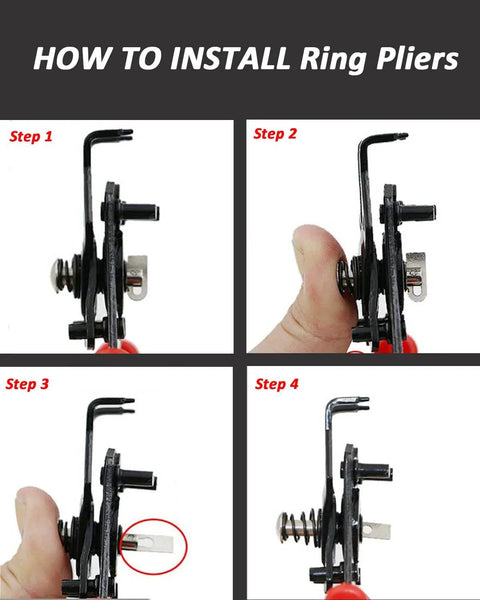 HOW TO INSTALL Ring Pliers

Step 1

Step 2

Step 3

Step 4