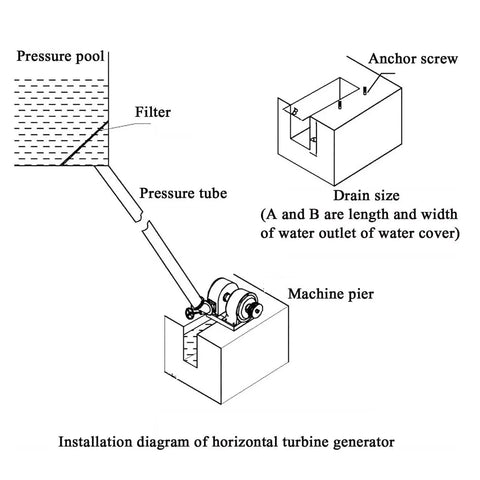 Pressure pool

Filter

Pressure tube

Anchor screw

B

A

Drain size
(A and B are length and width of water outlet of water cover)

Machine pier

Installation diagram of horizontal turbine generator